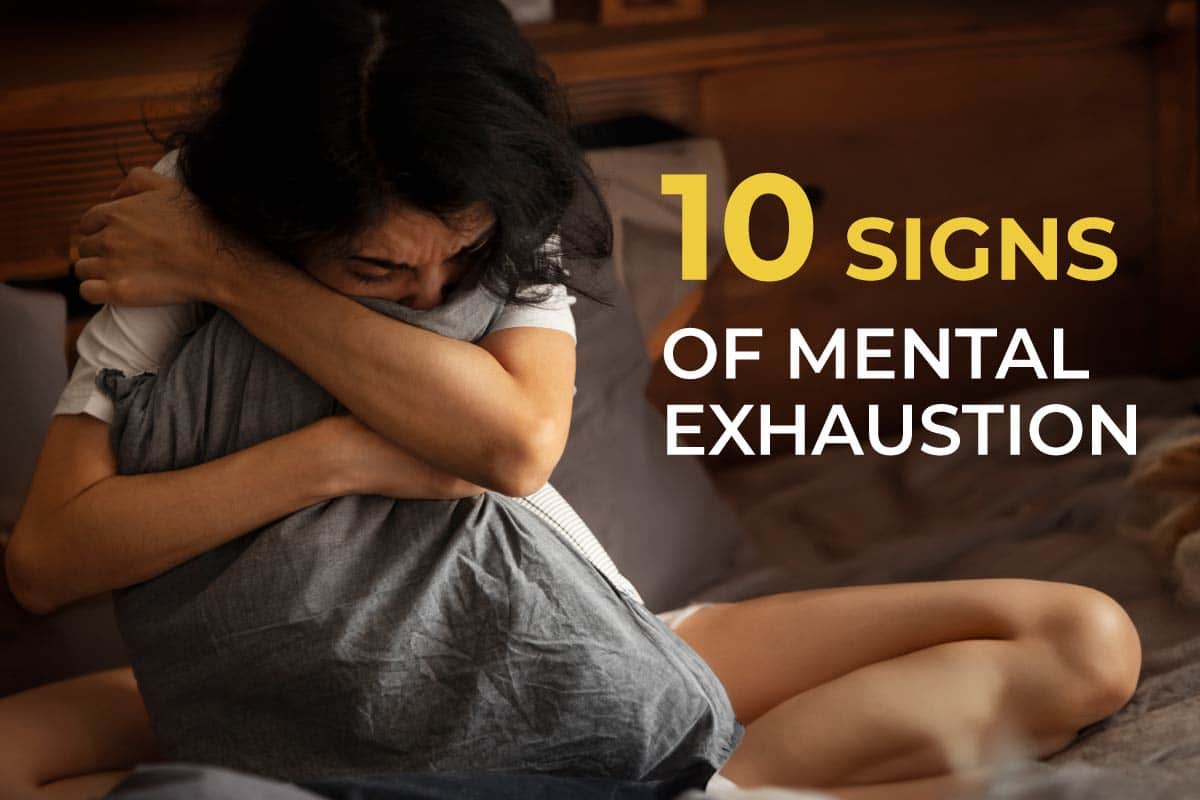 10 SIGNS OF MENTAL EXHAUSTION